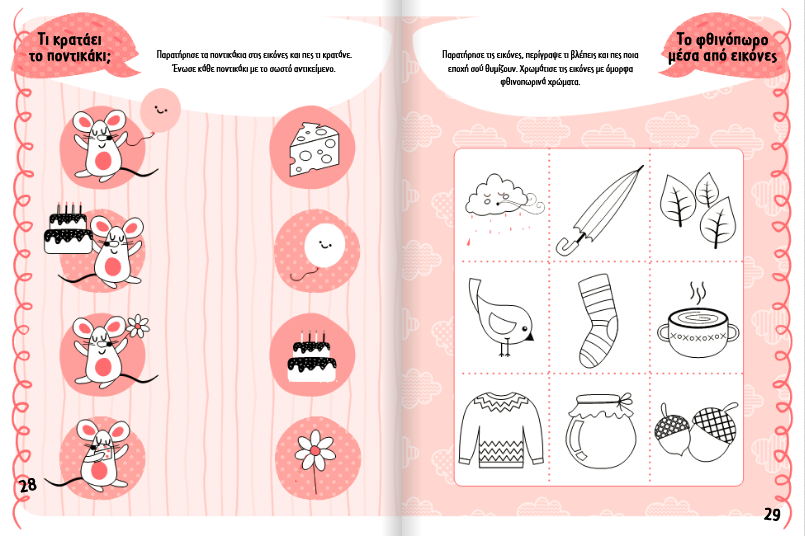 Τι κρατάει το ποντικάκι;

Παρατήρησε τα ποντικάκια στις εικόνες και πες τι κρατάνε. Ένωσε κάθε ποντικάκι με το σωστό αντικείμενο.

28

Το φθινόπωρο μέσα από εικόνες

Παρατήρησε τις εικόνες, περίγραψε τι βλέπεις και πες ποια εποχή σού θυμίζουν. Χρωμάτισε τις εικόνες με όμορφα φθινοπωρινά χρώματα.

29